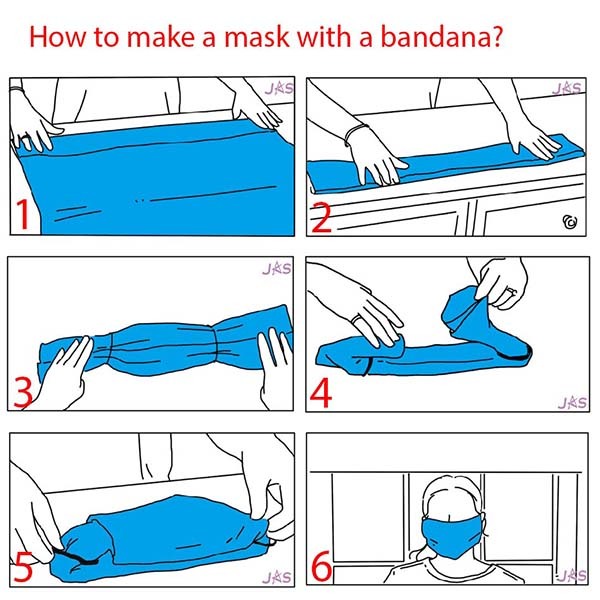 How to make a mask with a bandana?

JAS

1

JAS

2

JAS

3

4

JAS

5

JAS

6

JAS