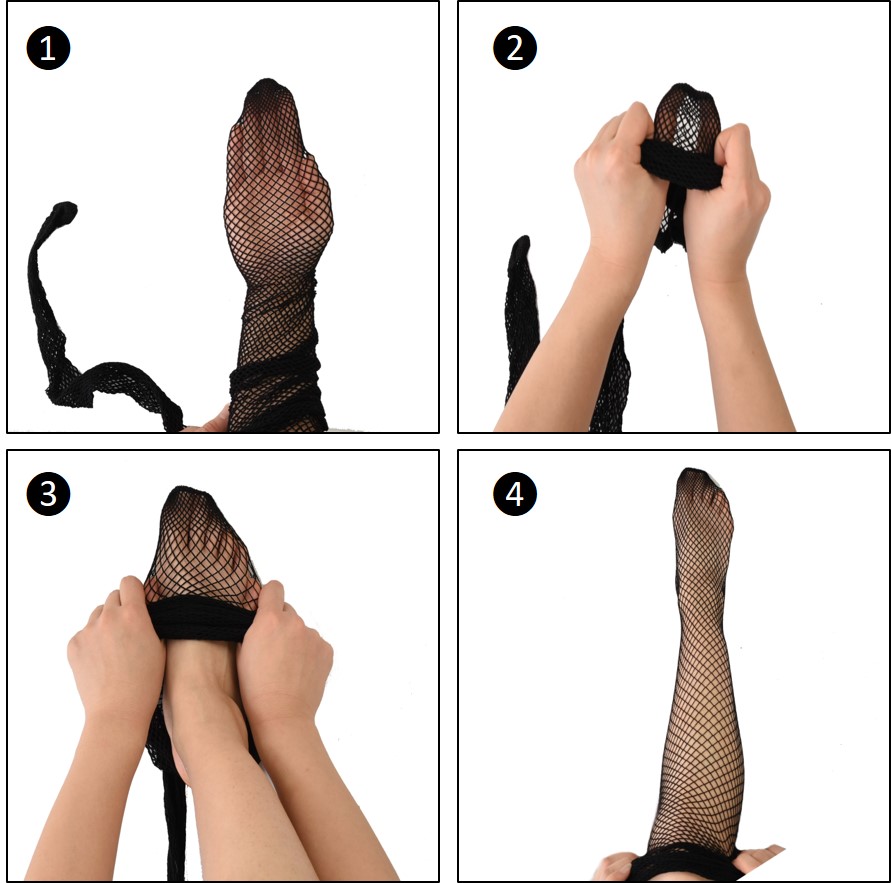 1

2

3

4