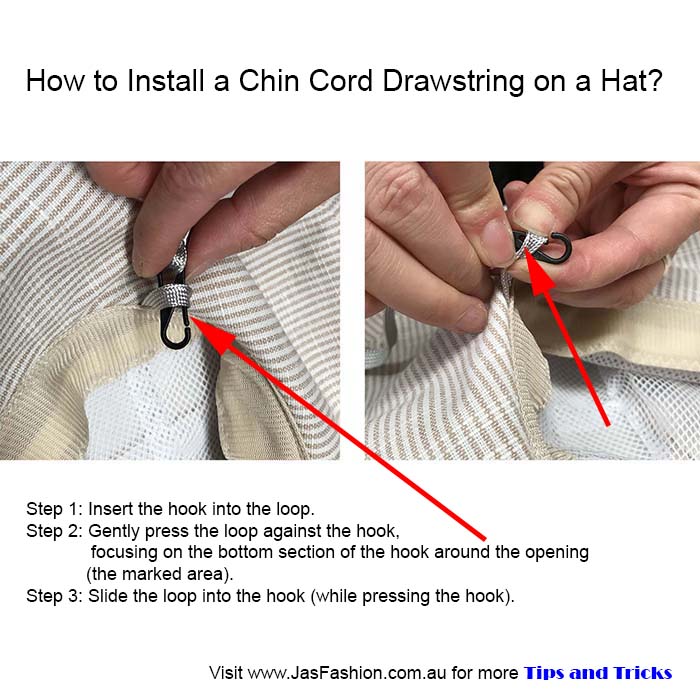 How to Install a Chin Cord Drawstring on a Hat?

Step 1: Insert the hook into the loop.
Step 2: Gently press the loop against the hook, focusing on the bottom section of the hook around the opening (the marked area).
Step 3: Slide the loop into the hook (while pressing the hook).

Visit www.JasFashion.com.au for more Tips and Tricks